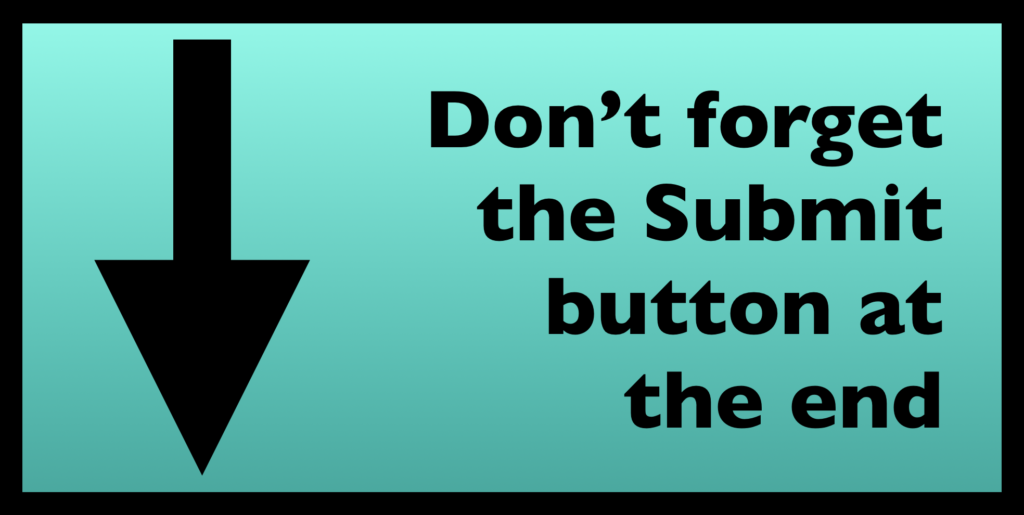 Don’t forget the Submit button at the end